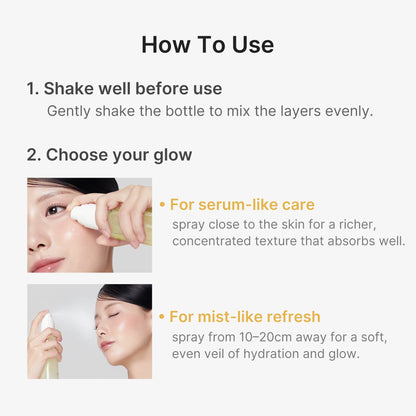 How To Use

1. Shake well before use
Gently shake the bottle to mix the layers evenly.

2. Choose your glow

• For serum-like care
spray close to the skin for a richer, concentrated texture that absorbs well.

• For mist-like refresh
spray from 10–20cm away for a soft, even veil of hydration and glow.