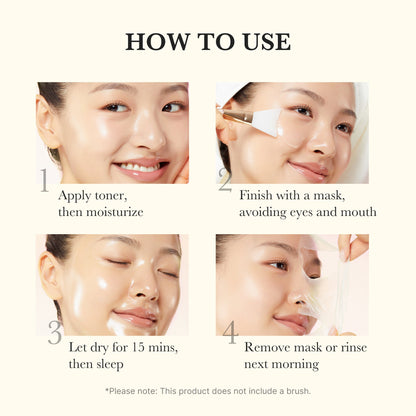 HOW TO USE

1
Apply toner, then moisturize

2
Finish with a mask, avoiding eyes and mouth

3
Let dry for 15 mins, then sleep

4
Remove mask or rinse next morning

*Please note: This product does not include a brush.