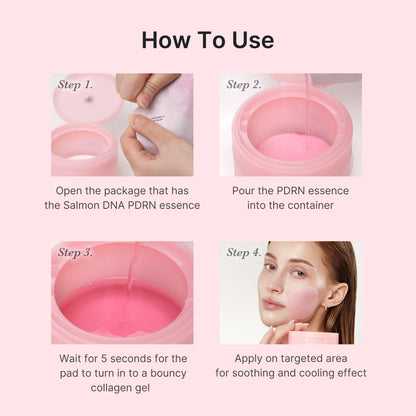 How To Use

Step 1.

Open the package that has the Salmon DNA PDRN essence

Step 2.

Pour the PDRN essence into the container

Step 3.

Wait for 5 seconds for the pad to turn in to a bouncy collagen gel

Step 4.

Apply on targeted area for soothing and cooling effect